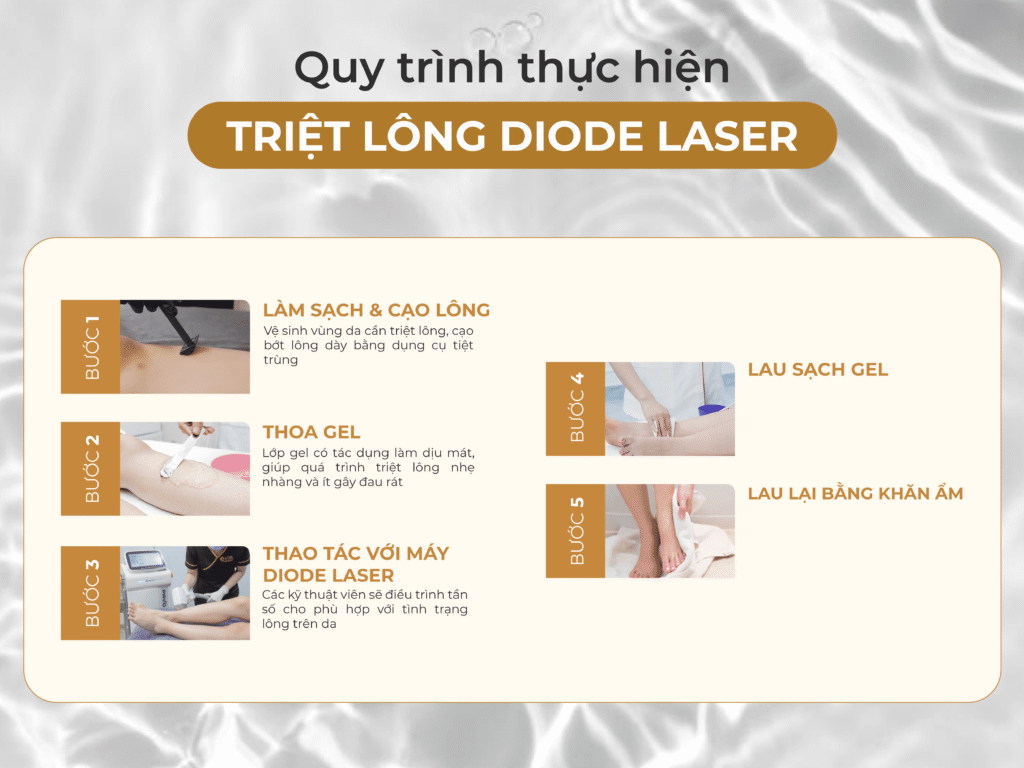 Quy trình thực hiện

TRIỆT LÔNG DIODE LASER

BƯỚC 1

LÀM SẠCH & CẠO LÔNG

Vệ sinh vùng da cần triệt lông, cạo bớt lông dày bằng dụng cụ tiệt trùng

BƯỚC 2

THOA GEL

Lớp gel có tác dụng làm dịu mát, giúp quá trình triệt lông nhẹ nhàng và ít gây đau rát

BƯỚC 3

THAO TÁC VỚI MÁY DIODE LASER

Các kỹ thuật viên sẽ điều trình tần số cho phù hợp với tình trạng lông trên da

BƯỚC 4

LAU SẠCH GEL

BƯỚC 5

LAU LẠI BẰNG KHĂN ẨM